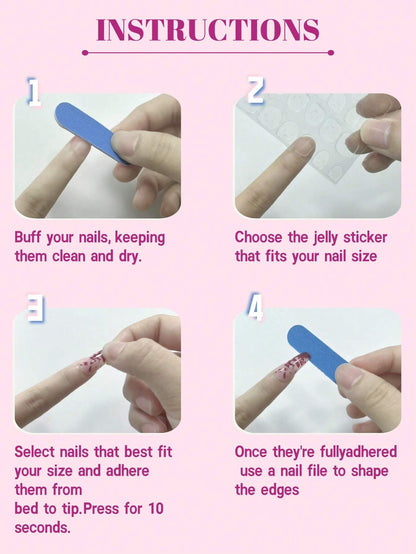 INSTRUCTIONS

1

Buff your nails, keeping them clean and dry.

2

Choose the jelly sticker that fits your nail size

3

Select nails that best fit your size and adhere them from bed to tip.Press for 10 seconds.

4

Once they're fullyadhered use a nail file to shape the edges