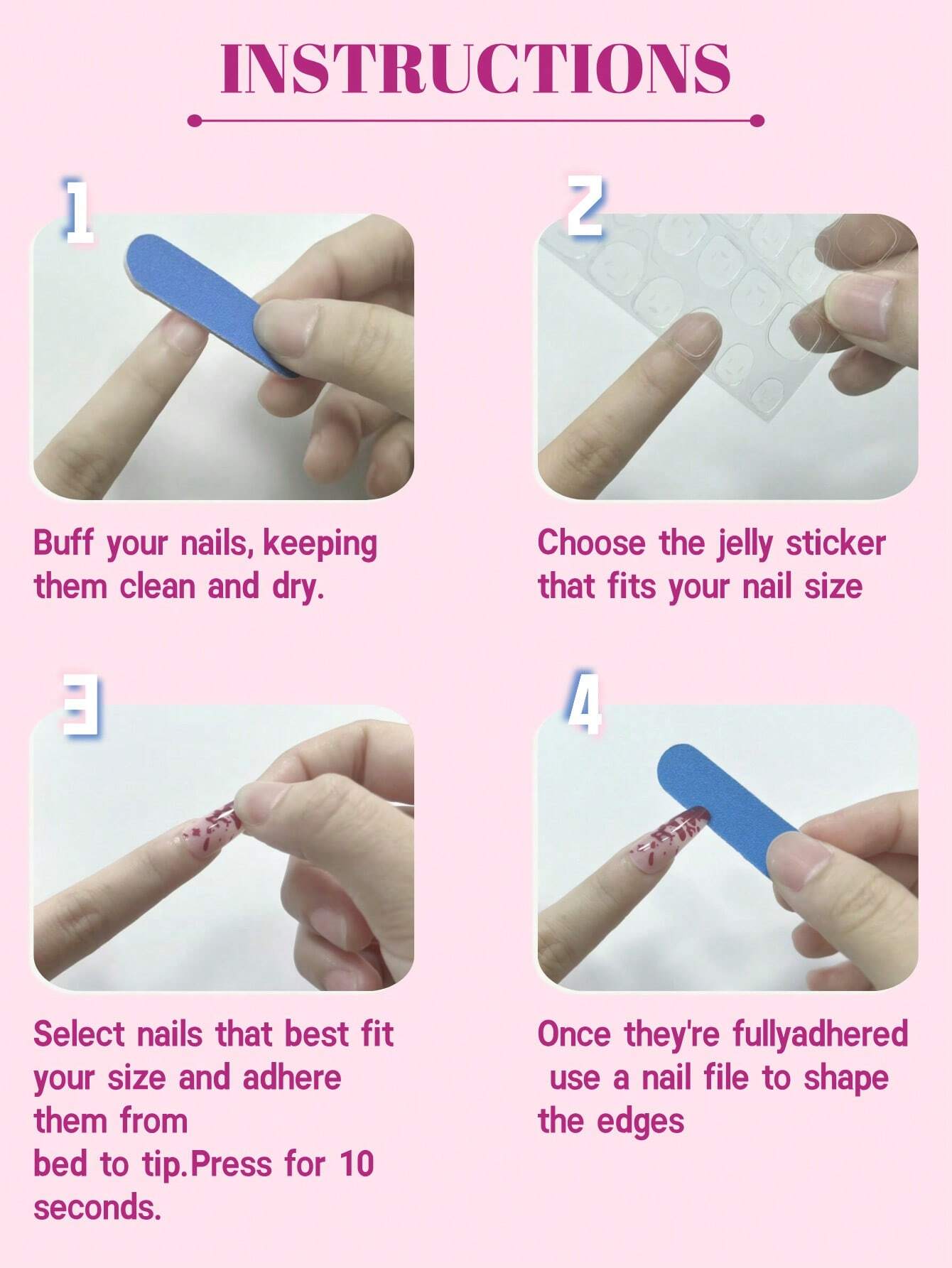 INSTRUCTIONS

1

Buff your nails, keeping them clean and dry.

2

Choose the jelly sticker that fits your nail size

3

Select nails that best fit your size and adhere them from
bed to tip.Press for 10 seconds.

4

Once they're fullyadhered use a nail file to shape the edges